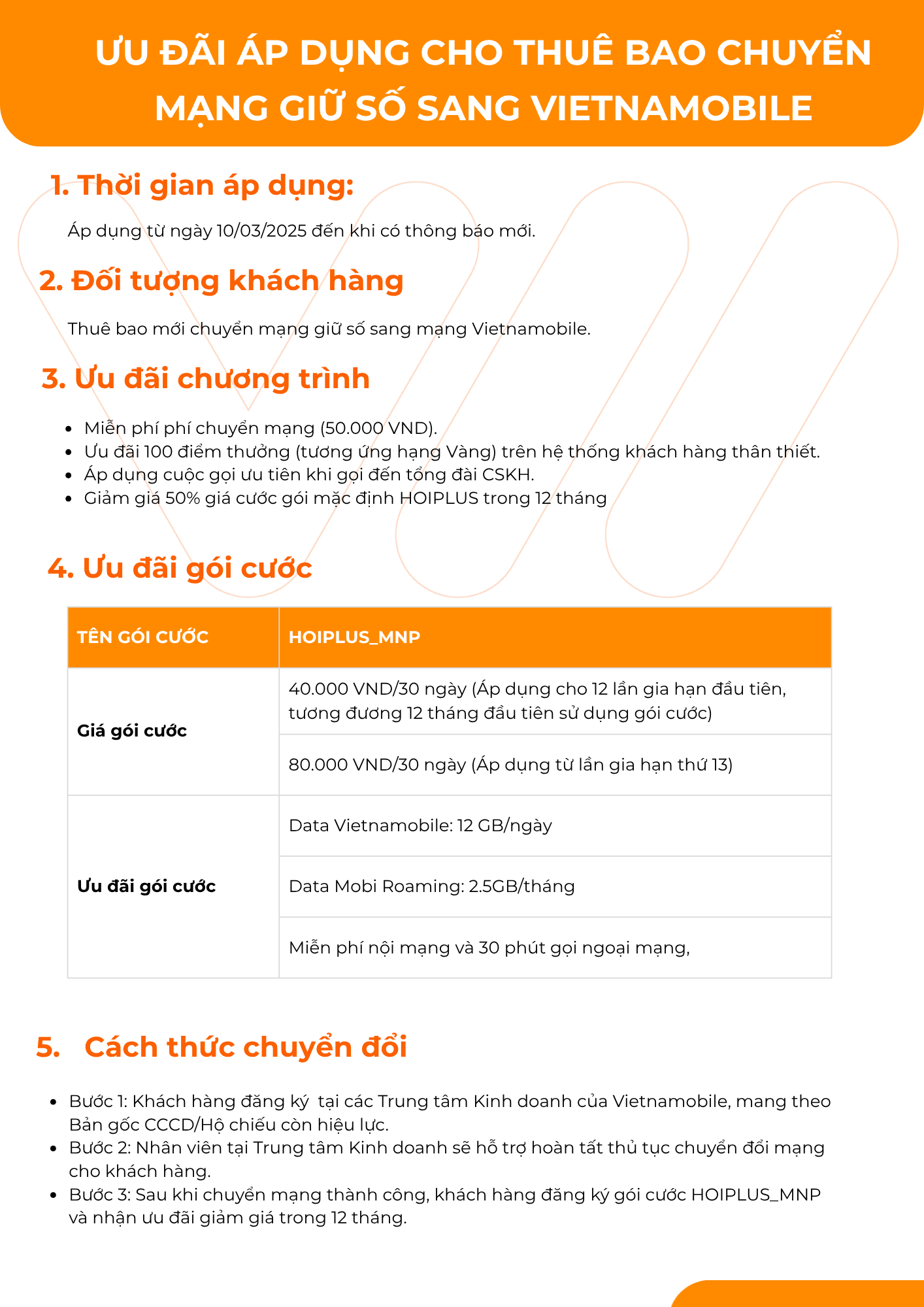 ƯU ĐÃI ÁP DỤNG CHO THUÊ BAO CHUYỂN MẠNG GIỮ SỐ SANG VIETNAMOBILE

1. Thời gian áp dụng:

Áp dụng từ ngày 10/03/2025 đến khi có thông báo mới.

2. Đối tượng khách hàng

Thuê bao mới chuyển mạng giữ số sang mạng Vietnamobile.

3. Ưu đãi chương trình

- Miễn phí phí chuyển mạng (50.000 VND).
- Ưu đãi 100 điểm thưởng (tương ứng hạng Vàng) trên hệ thống khách hàng thân thiết.
- Áp dụng cuộc gọi ưu tiên khi gọi đến tổng đài CSKH.
- Giảm giá 50% giá cước gói mặc định HOIPLUS trong 12 tháng

4. Ưu đãi gói cước

| TÊN GÓI CƯỚC | HOIPLUS_MNP |
|---|---|
| Giá gói cước | 40.000 VND/30 ngày (Áp dụng cho 12 lần gia hạn đầu tiên, tương đương 12 tháng đầu tiên sử dụng gói cước) |
| | 80.000 VND/30 ngày (Áp dụng từ lần gia hạn thứ 13) |
| Ưu đãi gói cước | Data Vietnamobile: 12 GB/ngày |
| | Data Mobi Roaming: 2.5GB/tháng |
| | Miễn phí nội mạng và 30 phút gọi ngoại mạng, |

5. Cách thức chuyển đổi

- Bước 1: Khách hàng đăng ký tại các Trung tâm Kinh doanh của Vietnamobile, mang theo Bản gốc CCCD/Hộ chiếu còn hiệu lực.
- Bước 2: Nhân viên tại Trung tâm Kinh doanh sẽ hỗ trợ hoàn tất thủ tục chuyển đổi mạng cho khách hàng.
- Bước 3: Sau khi chuyển mạng thành công, khách hàng đăng ký gói cước HOIPLUS_MNP và nhận ưu đãi giảm giá trong 12 tháng.